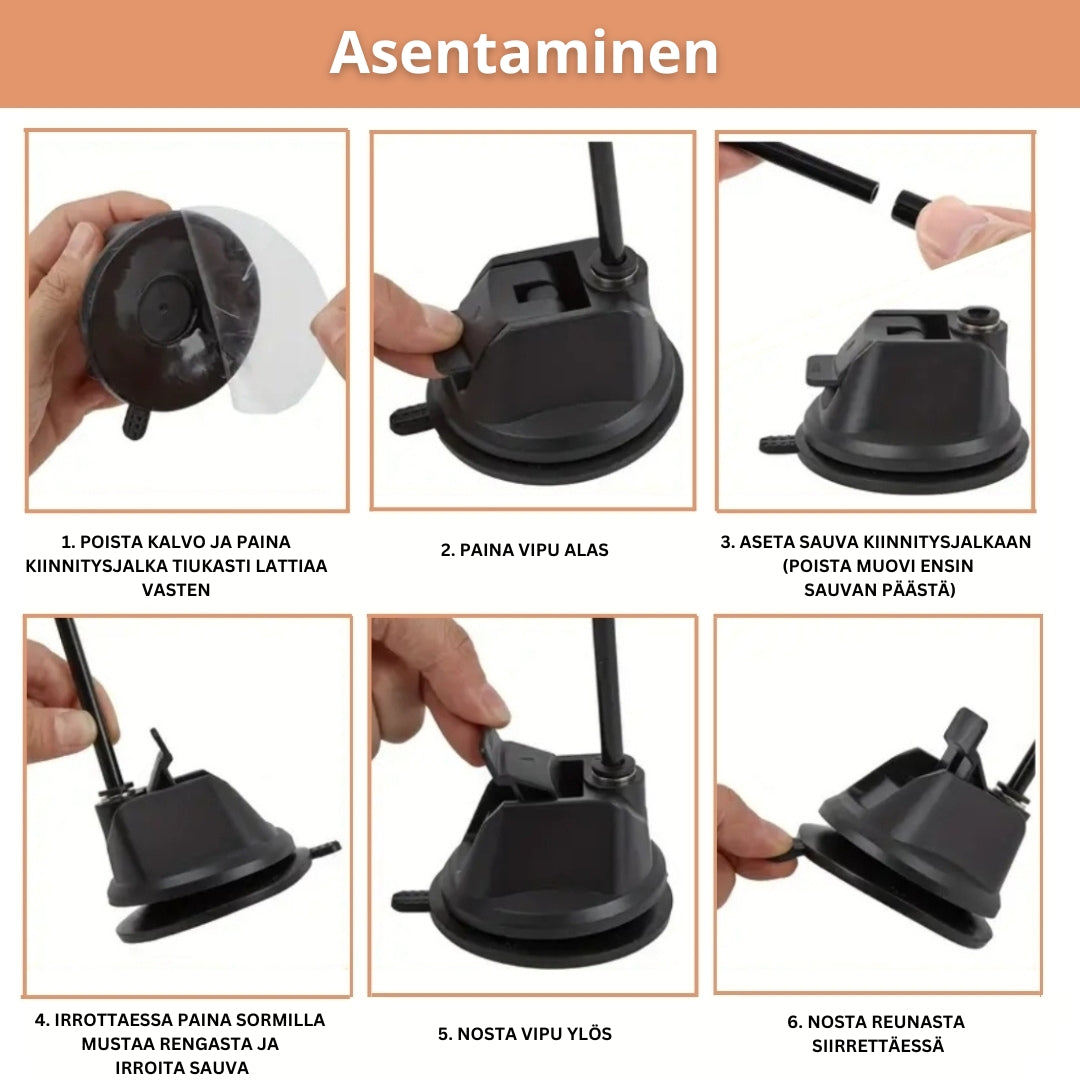 Asentaminen

1. POISTA KALVO JA PAINA KIINNITYSJALKA TIUKASTI LATTIAA VASTEN

2. PAINA VIPU ALAS

3. ASETA SAUVA KIINNITYSJALKAAN (POISTA MUOVI ENSIN SAUVAN PÄÄSTÄ)

4. IRROTTAESSA PAINA SORMILLA MUSTAA RENGASTA JA IRROITA SAUVA

5. NOSTA VIPU YLÖS

6. NOSTA REUNASTA SIIRRETTÄESSÄ